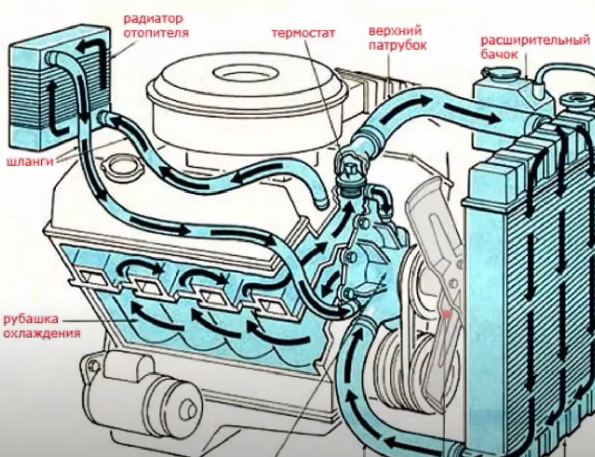 радиатор отопителя

термостат

верхний патрубок

расширительный бачок

шланги

рубашка охлаждения